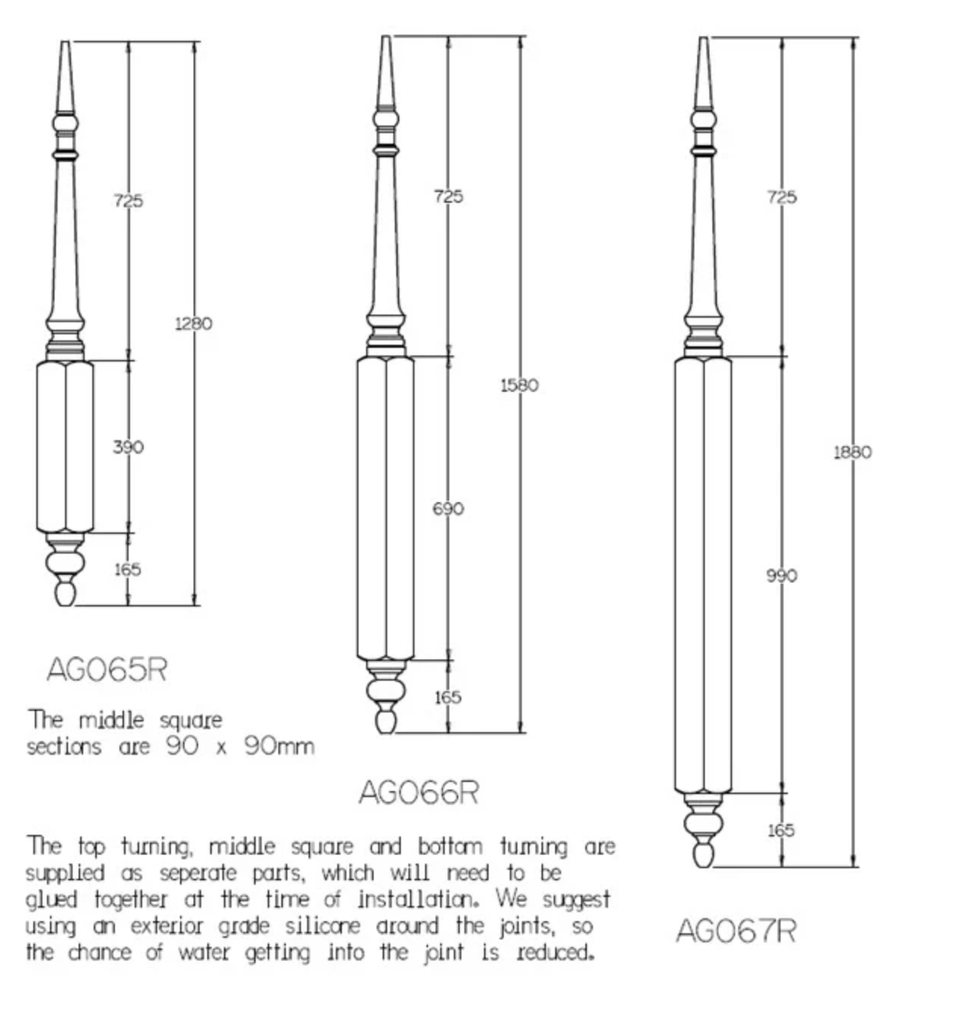 725

1280

390

165

AG065R

The middle square sections are 90 x 90mm

725

1580

690

165

AG066R

725

1880

990

165

AG067R

The top turning, middle square and bottom turning are supplied as seperate parts, which will need to be glued together at the time of installation. We suggest using an exterior grade silicone around the joints, so the chance of water getting into the joint is reduced.